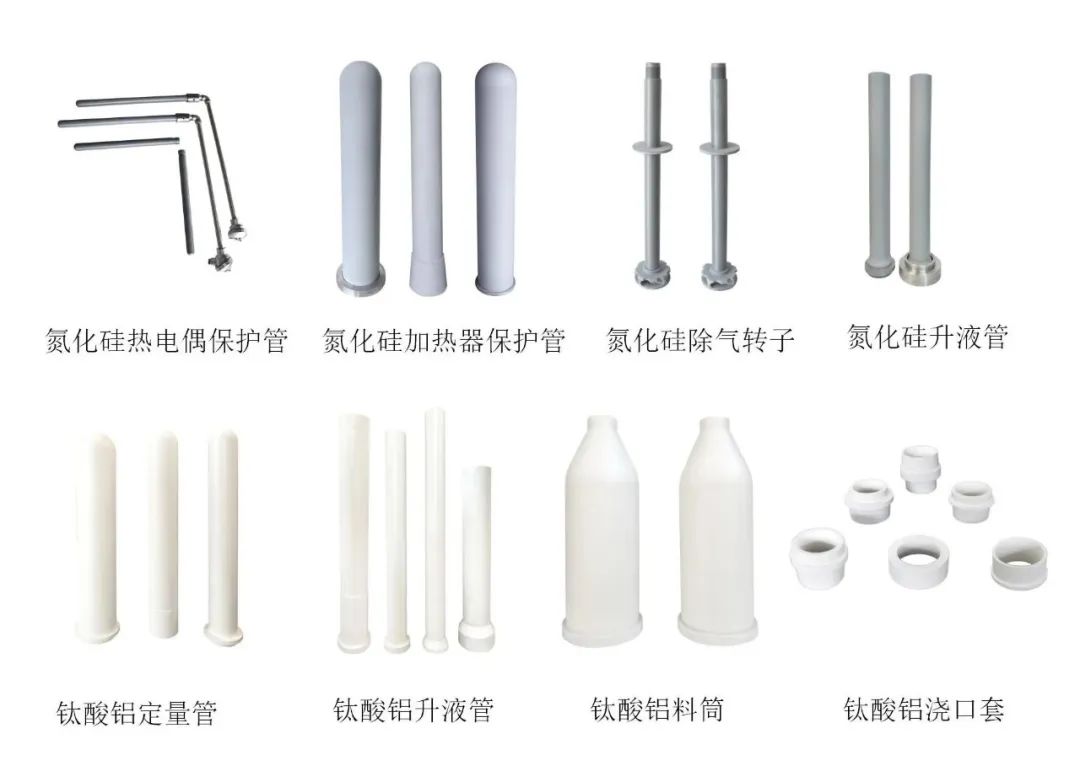 氮化硅热电偶保护管

氮化硅加热器保护管

氮化硅除气转子

氮化硅升液管

钛酸铝定量管

钛酸铝升液管

钛酸铝料筒

钛酸铝浇口套